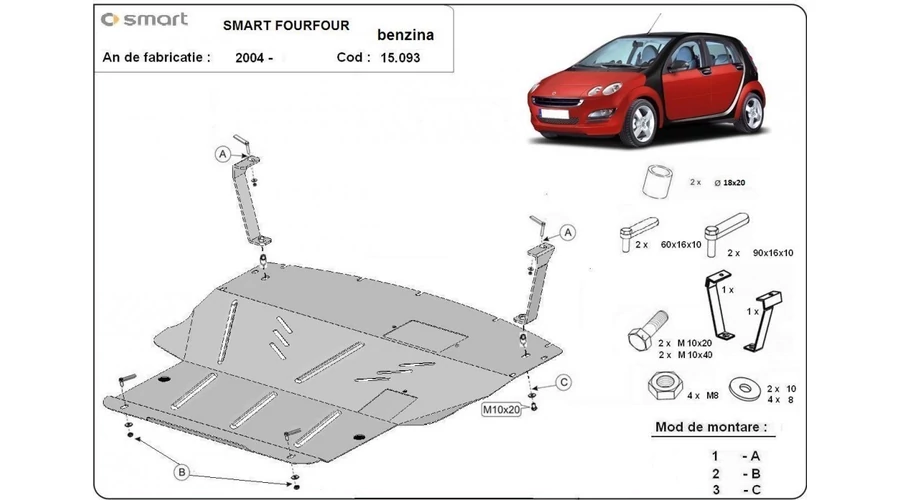 smart

SMART FOURFOUR

benzina

An de fabricatie : 2004 - Cod : 15.093

A

A

C

M10x20

B

2 x ø 18x20

2 x 60x16x10

2 x 90x16x10

1 x

1 x

2 x M 10x20
2 x M 10x40

4 x M8

2 x 10
4 x 8

Mod de montare :

1 - A
2 - B
3 - C