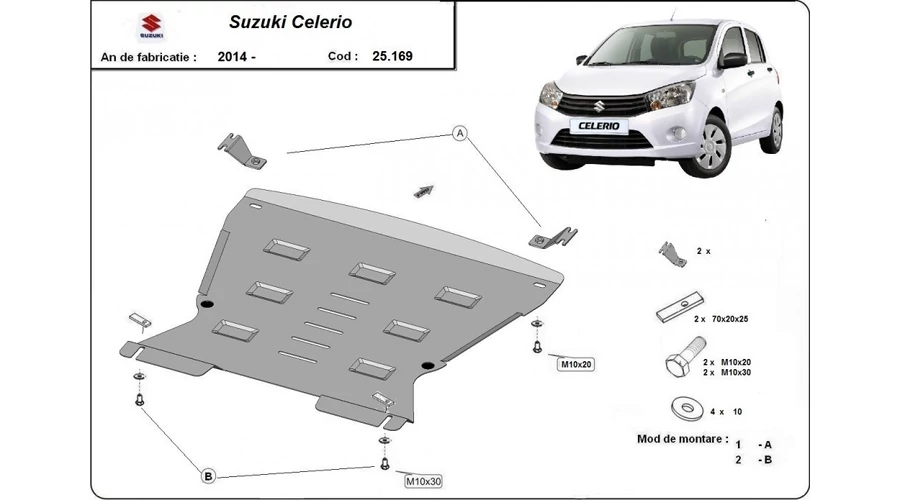 SUZUKI

Suzuki Celerio

An de fabricatie : 2014 - Cod : 25.169

CELERIO

A

M10x20

B

M10x30

2 x

2 x 70x20x25

2 x M10x20
2 x M10x30

4 x 10

Mod de montare : 1 - A
2 - B