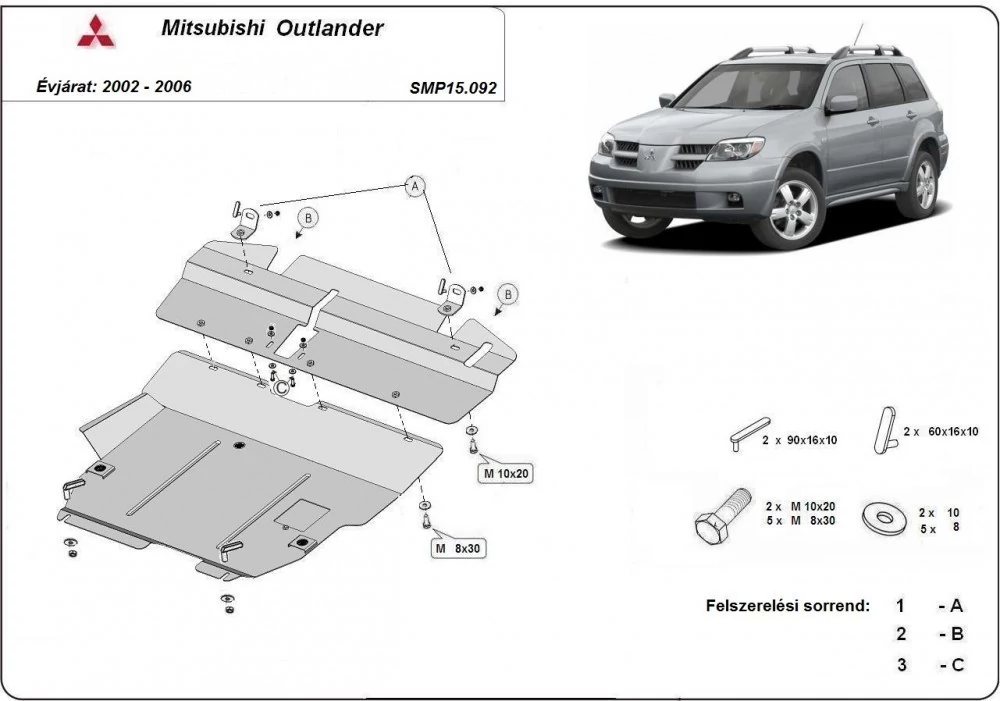 Mitsubishi Outlander

Évjárat: 2002 - 2006

SMP15.092

A

B

B

C

M 10x20

M 8x30

2 x 90x16x10

2 x 60x16x10

2 x M 10x20
5 x M 8x30

2 x 10
5 x 8

Felszerelési sorrend: 1 - A
2 - B
3 - C